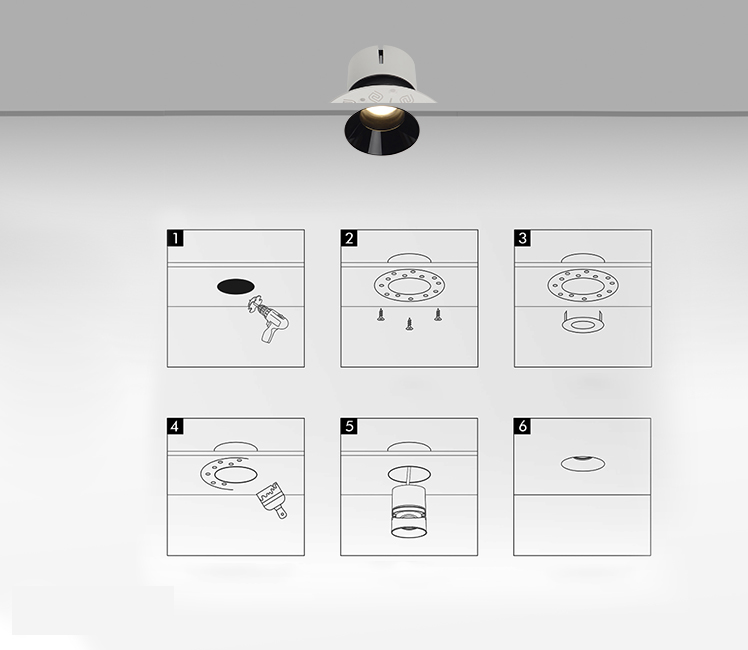 1

2

3

4

5

6